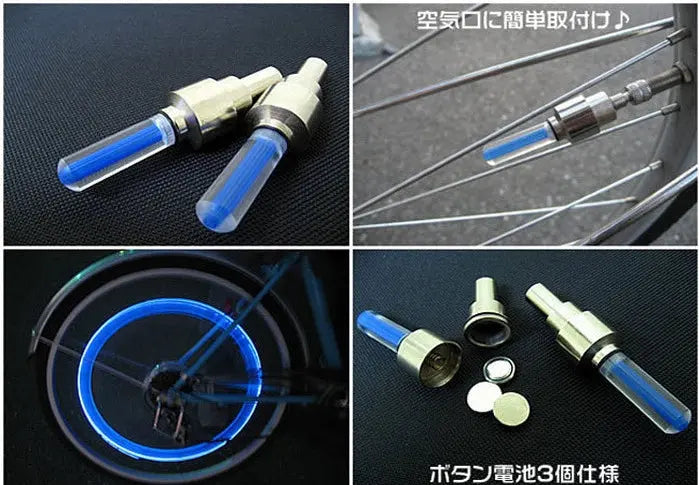 空気口に簡単取付け♪

ボタン電池3個仕様